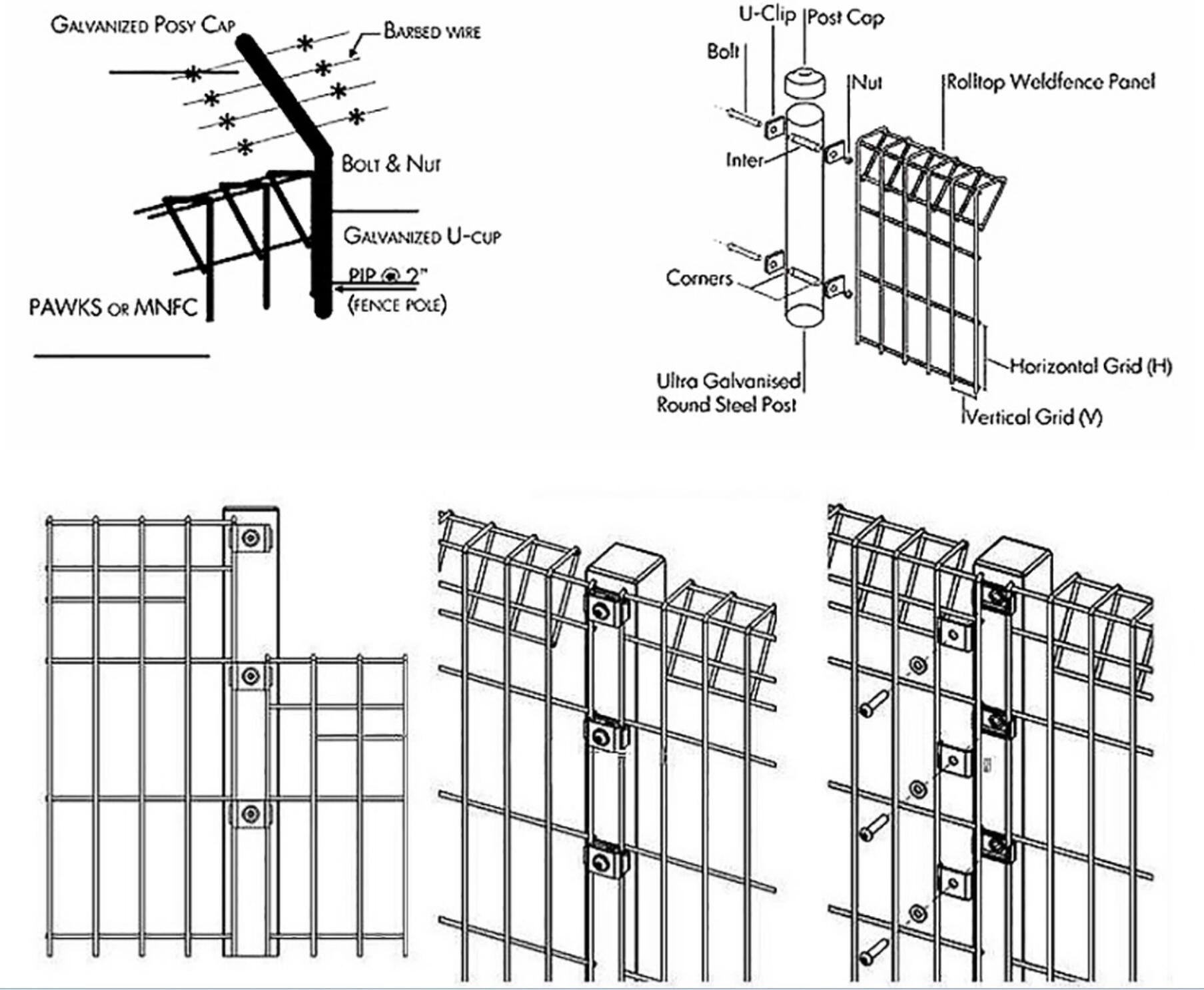 GALVANIZED POSY CAP
BARBED WIRE
BOLT & NUT
GALVANIZED U-CUP
PIP @ 2"
(FENCE POLE)
PAWKS OR MNFC

U-Clip
Post Cap
Bolt
Nut
Rolltop Weldfence Panel
Inter
Corners
Ultra Galvanised Round Steel Post
Horizontal Grid (H)
Vertical Grid (V)